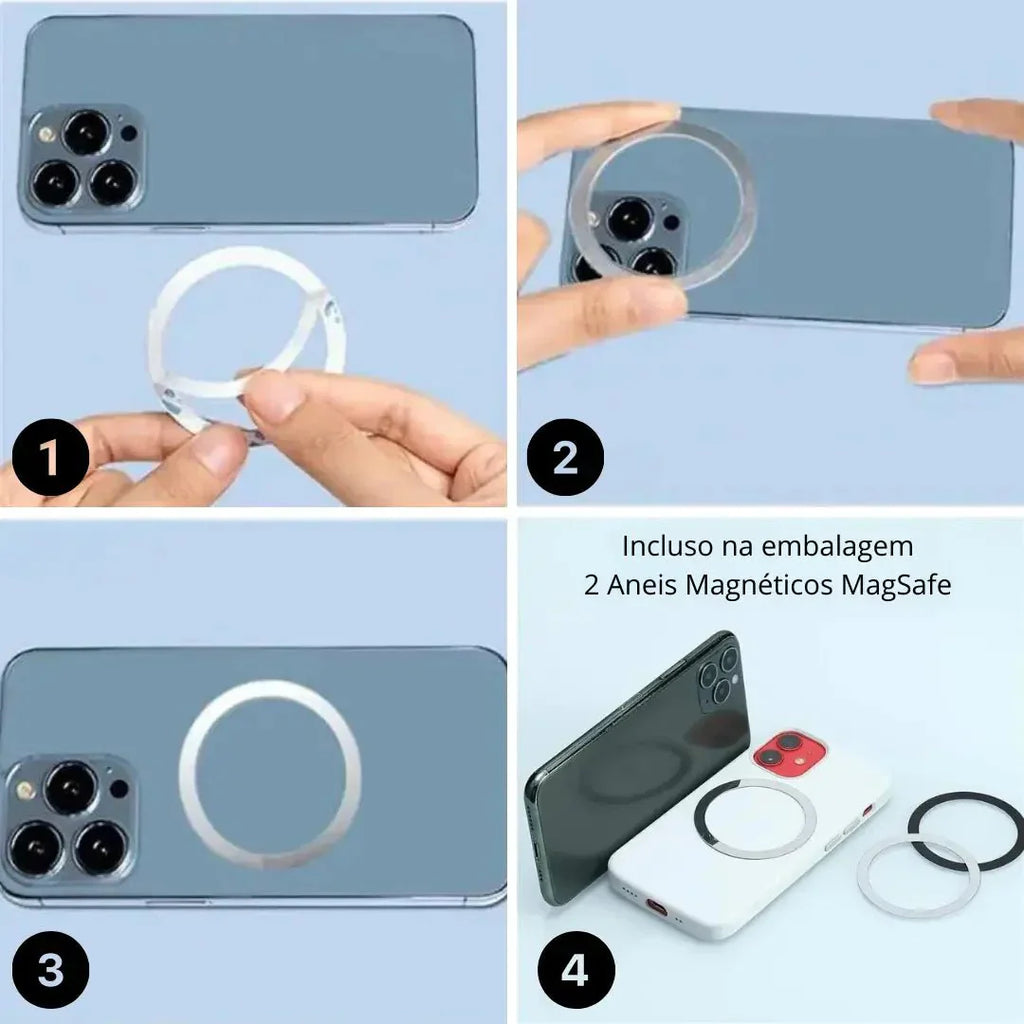 1

2

3

Incluso na embalagem
2 Aneis Magnéticos MagSafe

4