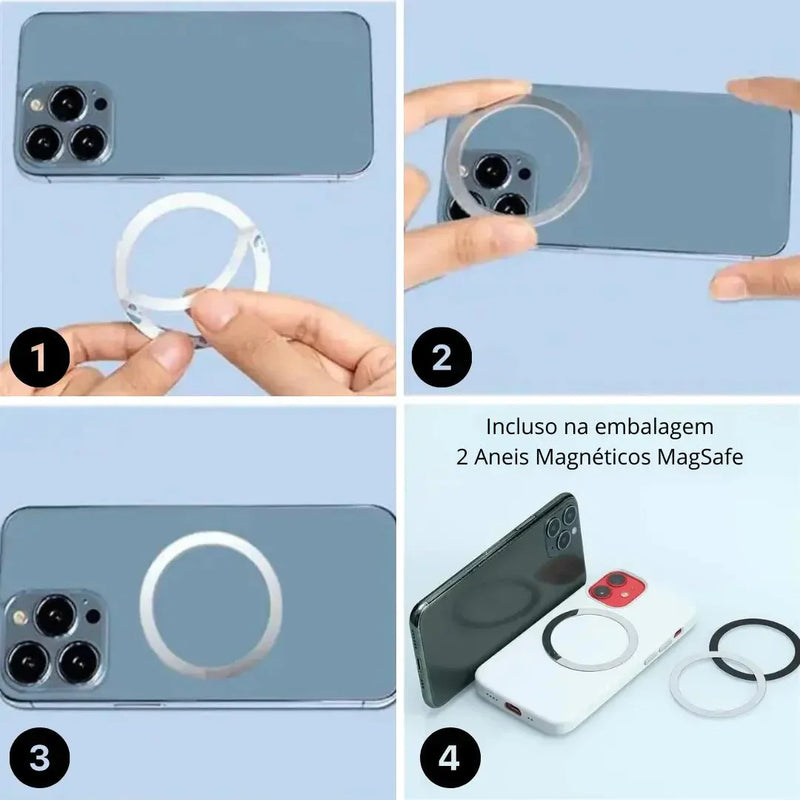 1

2

3

Incluso na embalagem
2 Aneis Magnéticos MagSafe

4